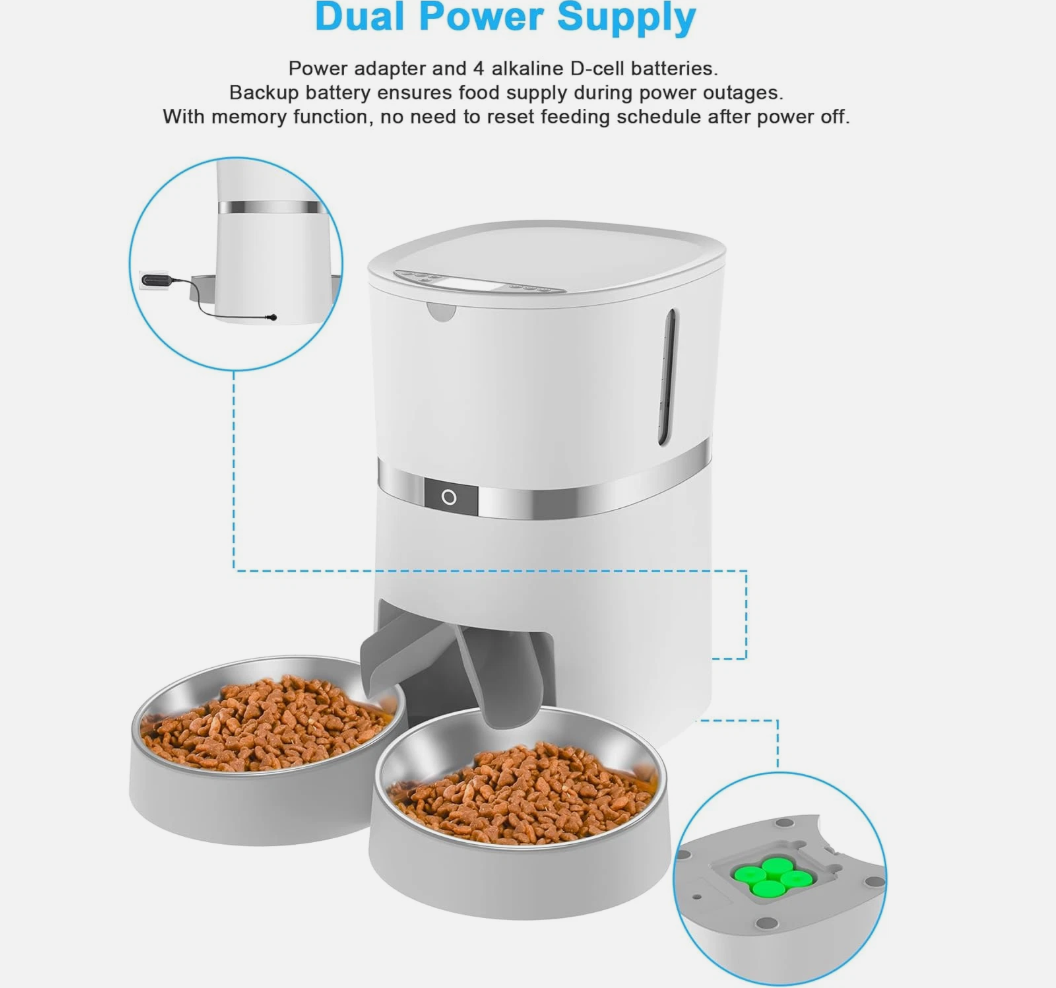 Dual Power Supply

Power adapter and 4 alkaline D-cell batteries.
Backup battery ensures food supply during power outages.
With memory function, no need to reset feeding schedule after power off.